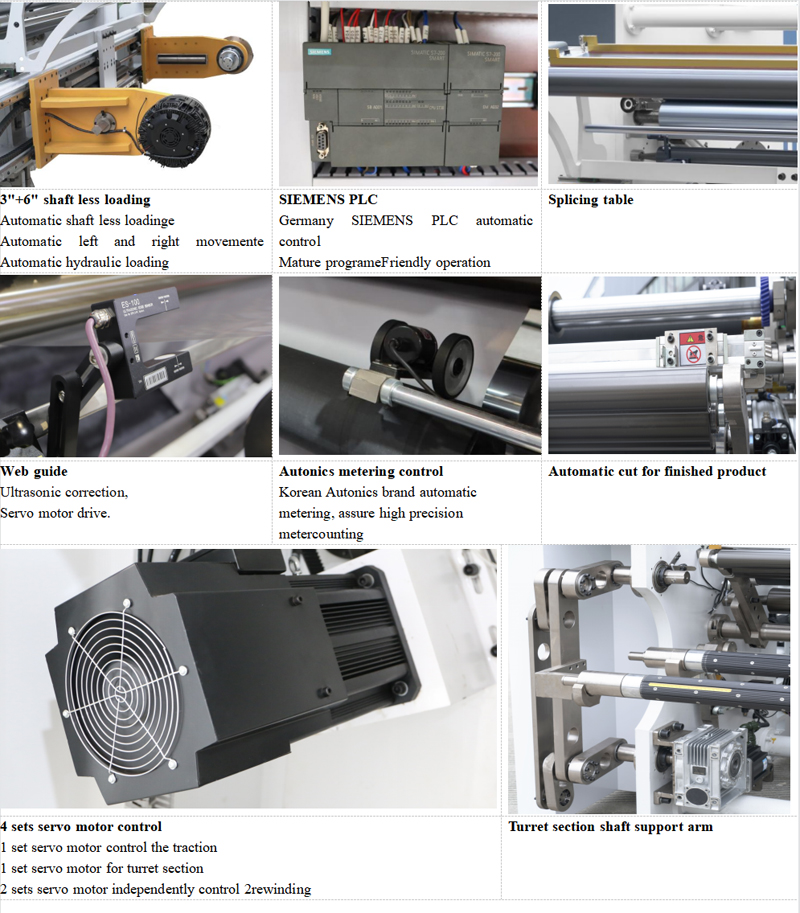 SIEMENS

ES-100

3"+6" shaft less loading
Automatic shaft less loadinge
Automatic left and right movemente
Automatic hydraulic loading

SIEMENS PLC
Germany SIEMENS PLC automatic control
Mature programeFriendly operation

Splicing table

Web guide
Ultrasonic correction,
Servo motor drive.

Autonics metering control
Korean Autonics brand automatic metering, assure high precision metercounting

Automatic cut for finished product

4 sets servo motor control
1 set servo motor control the traction
1 set servo motor for turret section
2 sets servo motor independently control 2rewinding

Turret section shaft support arm